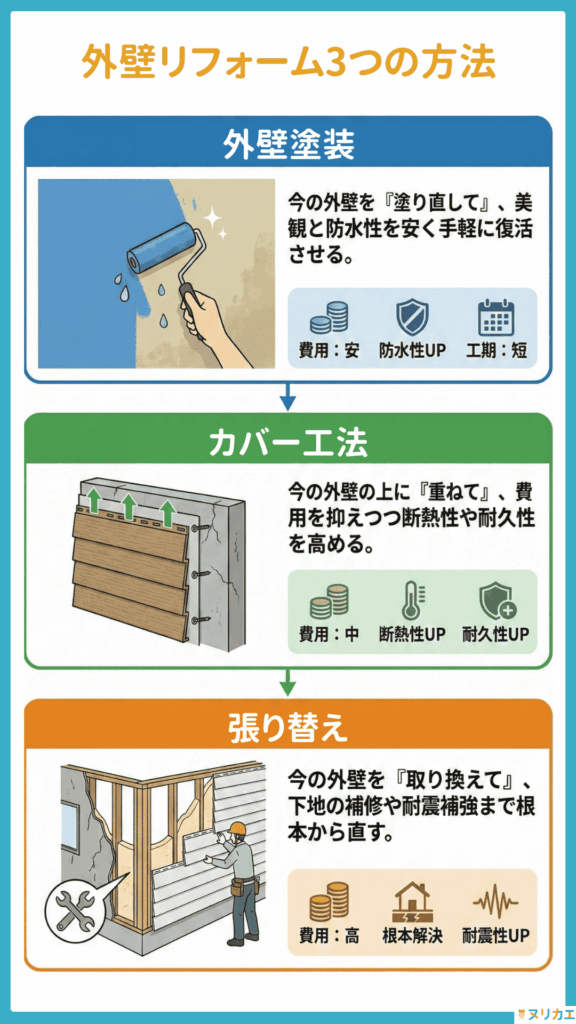 外壁リフォーム3つの方法

外壁塗装

今の外壁を『塗り直して』、美観と防水性を安く手軽に復活させる。

費用：安
防水性UP
工期：短

カバー工法

今の外壁の上に『重ねて』、費用を抑えつつ断熱性や耐久性を高める。

費用：中
断熱性UP
耐久性UP

張り替え

今の外壁を『取り換えて』、下地の補修や耐震補強まで根本から直す。

費用：高
根本解決
耐震性UP

ヌリカエ