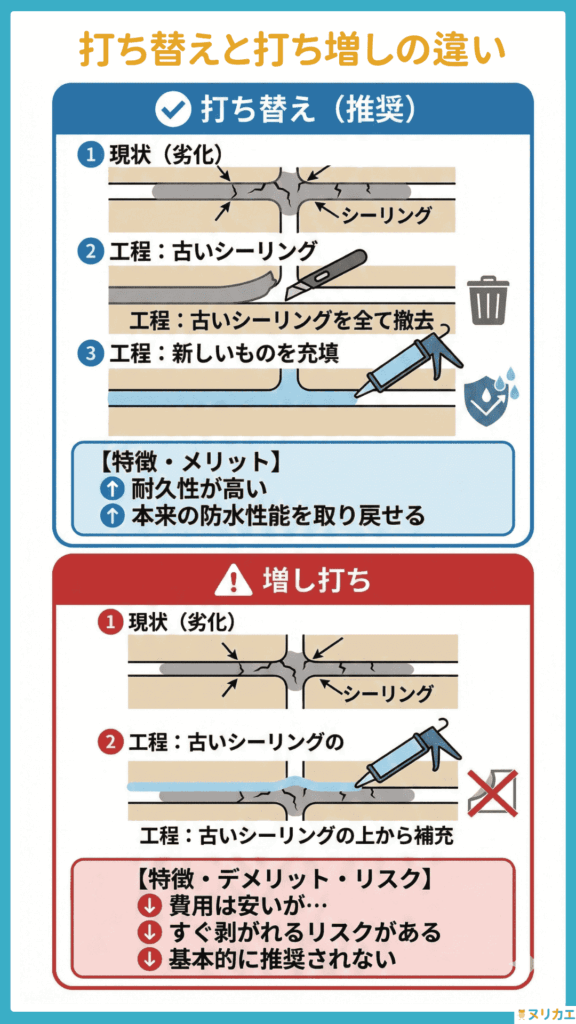 打ち替えと打ち増しの違い

打ち替え（推奨）

1 現状（劣化）

シーリング

2 工程：古いシーリング

工程：古いシーリングを全て撤去

3 工程：新しいものを充填

【特徴・メリット】
耐久性が高い
本来の防水性能を取り戻せる

増し打ち

1 現状（劣化）

シーリング

2 工程：古いシーリングの

工程：古いシーリングの上から補充

【特徴・デメリット・リスク】
費用は安いが…
すぐ剥がれるリスクがある
基本的に推奨されない

ヌリカエ