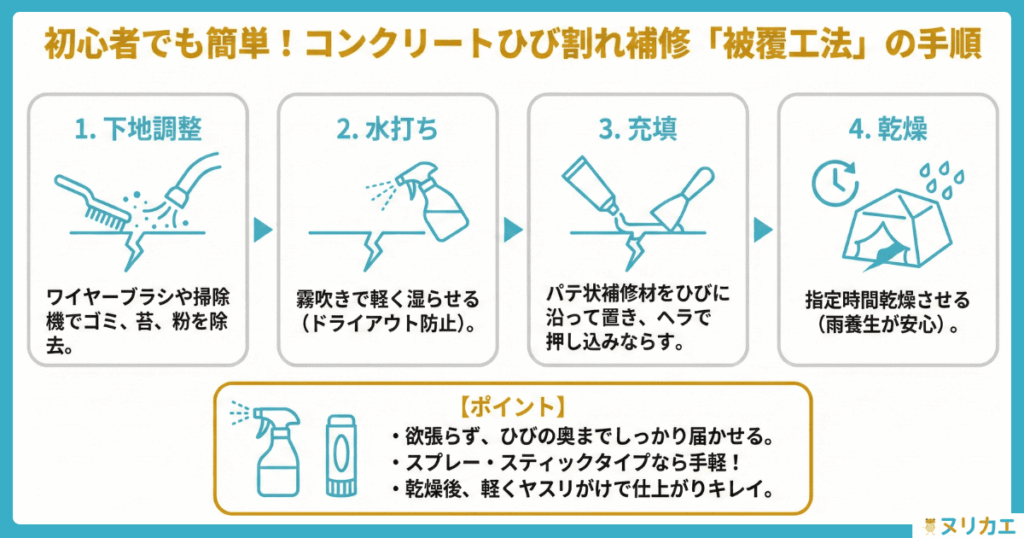 初心者でも簡単！コンクリートひび割れ補修「被覆工法」の手順

1. 下地調整

ワイヤーブラシや掃除機でゴミ、苔、粉を除去。

2. 水打ち

霧吹きで軽く湿らせる（ドライアウト防止）。

3. 充填

パテ状補修材をひびに沿って置き、ヘラで押し込みならす。

4. 乾燥

指定時間乾燥させる（雨養生が安心）。

【ポイント】

・欲張らず、ひびの奥までしっかり届かせる。
・スプレー・スティックタイプなら手軽！
・乾燥後、軽くヤスリがけで仕上がりキレイ。

ヌリカエ