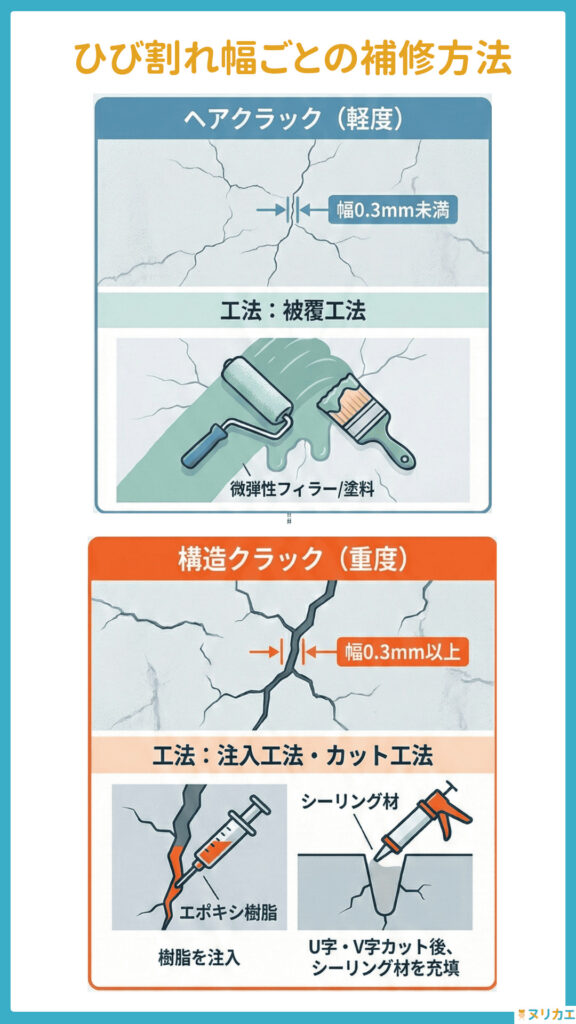 ひび割れ幅ごとの補修方法

ヘアクラック（軽度）

幅0.3mm未満

工法：被覆工法

微弾性フィラー/塗料

構造クラック（重度）

幅0.3mm以上

工法：注入工法・カット工法

エポキシ樹脂

樹脂を注入

シーリング材

U字・V字カット後、シーリング材を充填

ヌリカエ