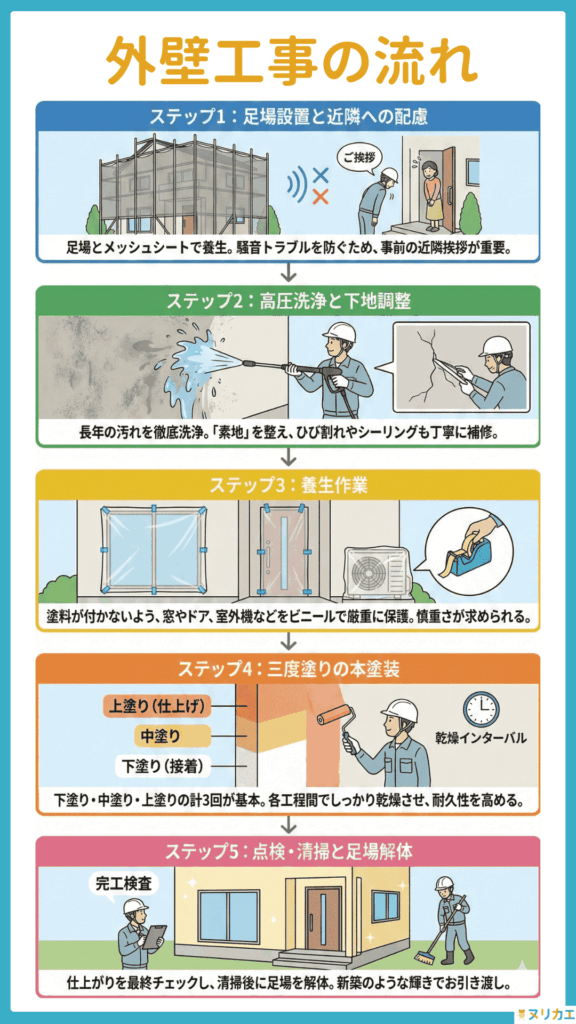 外壁工事の流れ

ステップ1：足場設置と近隣への配慮

ご挨拶

足場とメッシュシートで養生。騒音トラブルを防ぐため、事前の近隣挨拶が重要。

ステップ2：高圧洗浄と下地調整

長年の汚れを徹底洗浄。「素地」を整え、ひび割れやシーリングも丁寧に補修。

ステップ3：養生作業

塗料が付かないよう、窓やドア、室外機などをビニールで厳重に保護。慎重さが求められる。

ステップ4：三度塗りの本塗装

上塗り（仕上げ）

中塗り

下塗り（接着）

乾燥インターバル

下塗り・中塗り・上塗りの計3回が基本。各工程間でしっかり乾燥させ、耐久性を高める。

ステップ5：点検・清掃と足場解体

完工検査

仕上がりを最終チェックし、清掃後に足場を解体。新築のような輝きでお引き渡し。

ヌリカエ